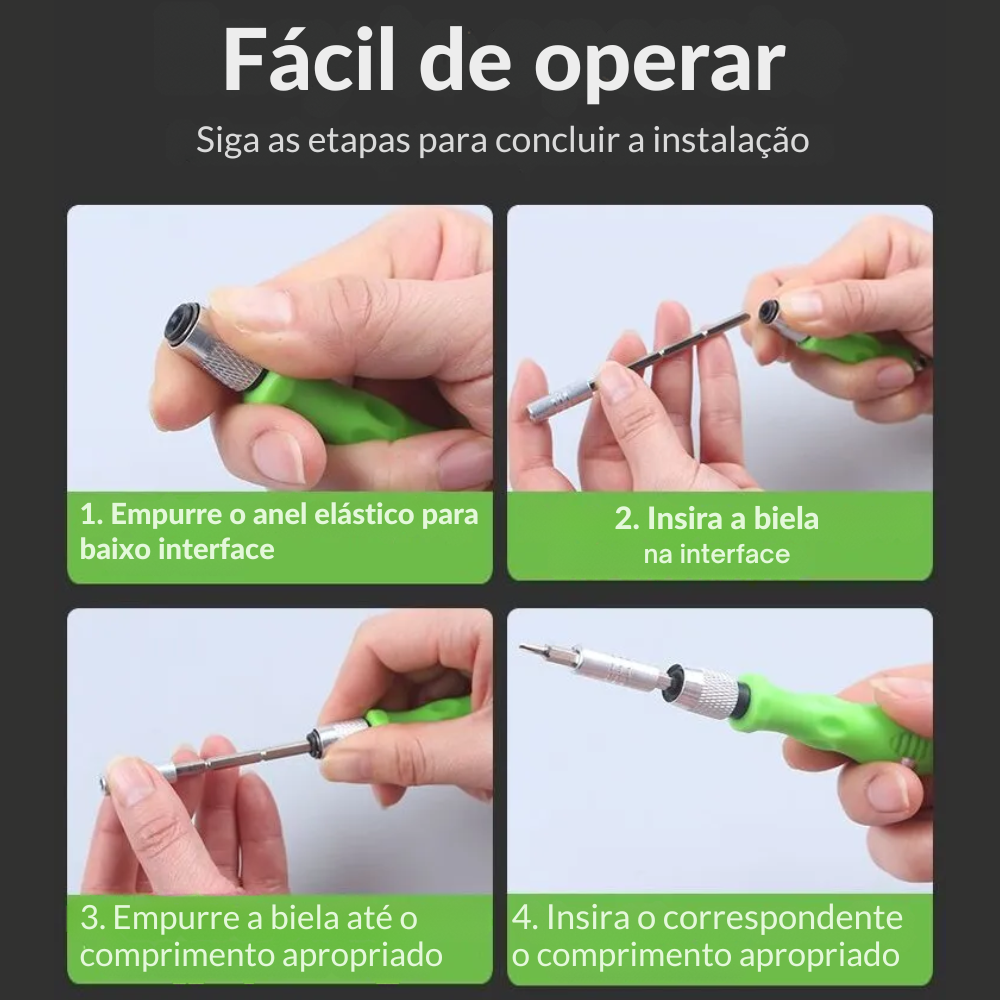 Fácil de operar

Siga as etapas para concluir a instalação

1. Empurre o anel elástico para baixo interface

2. Insira a biela na interface

3. Empurre a biela até o comprimento apropriado

4. Insira o correspondente o comprimento apropriado