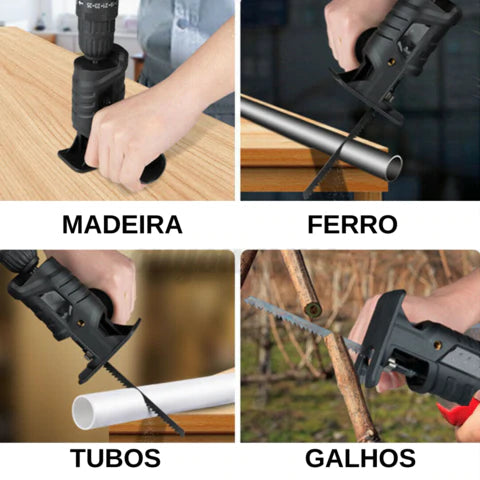 MADEIRA

FERRO

TUBOS

GALHOS